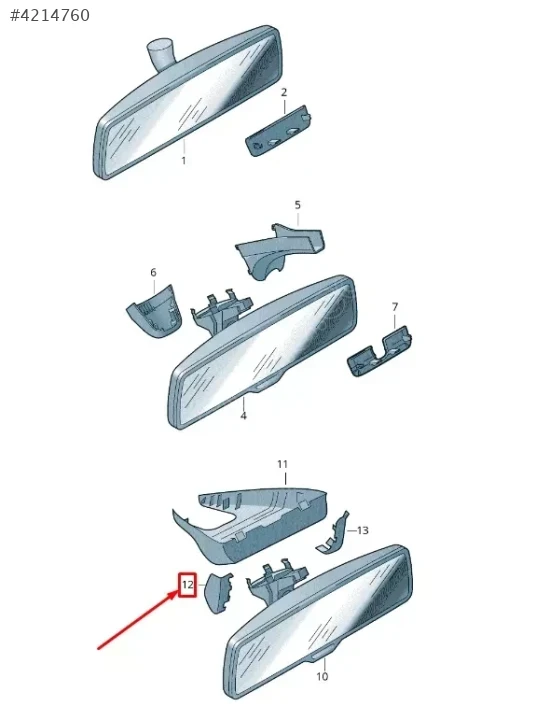 #4214760

2

1

5

6

7

4

11

13

12

10