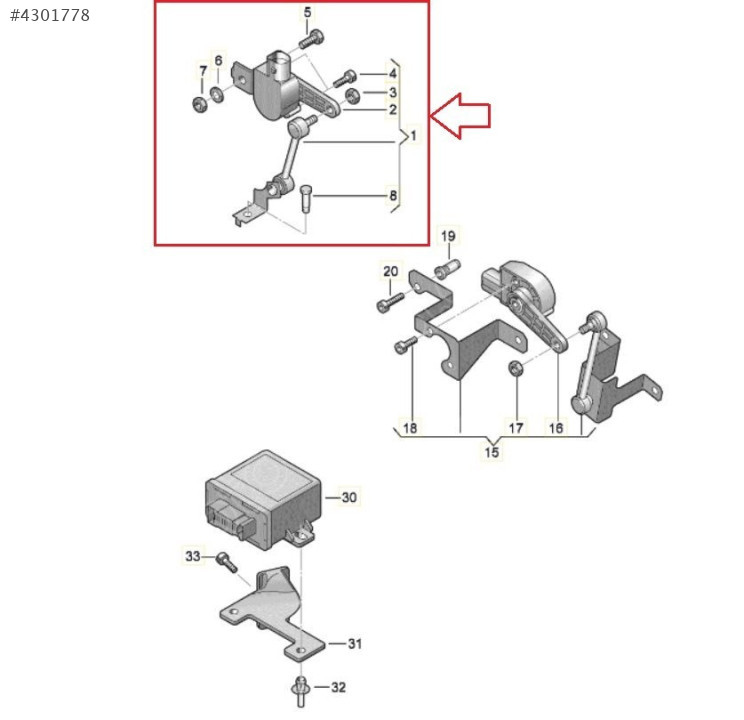 #4301778

5
7
6
4
3
2
1
8

19
20
18
17
16
15

30
33
31
32