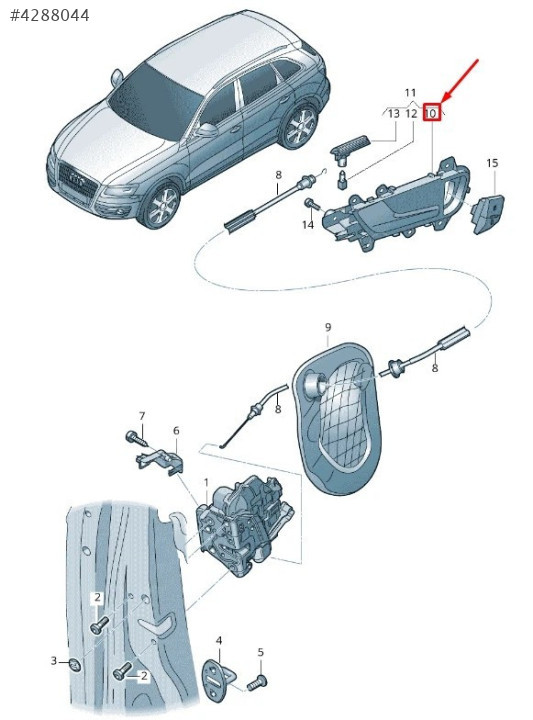 #4288044

11
13 12 10
15
8
14
9
8
8
7
6
1
2
3
2
4
5