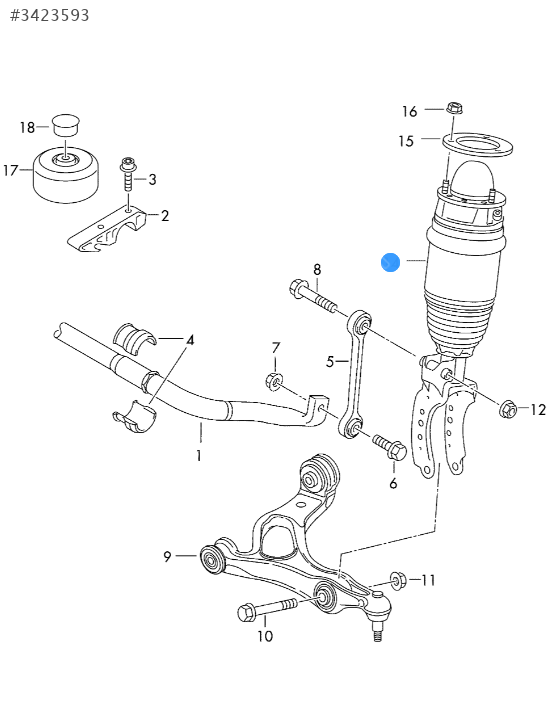 #3423593

18
17
3
2
16
15
8
4
7
5
12
1
6
9
11
10