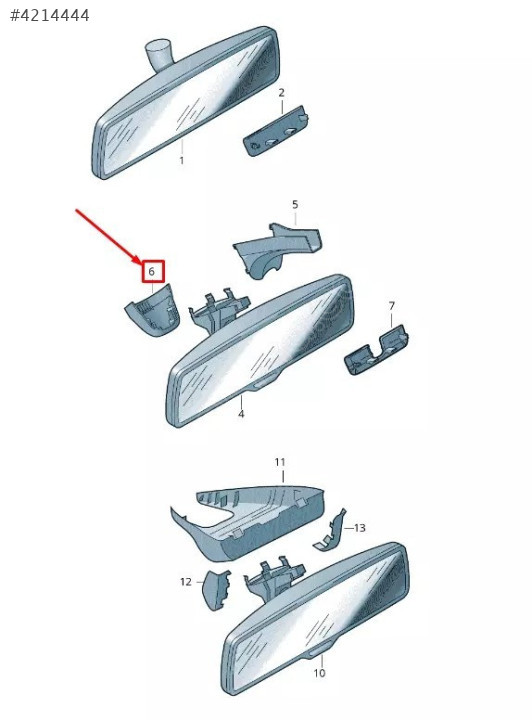 #4214444

2

1

5

6

7

4

11

13

12

10