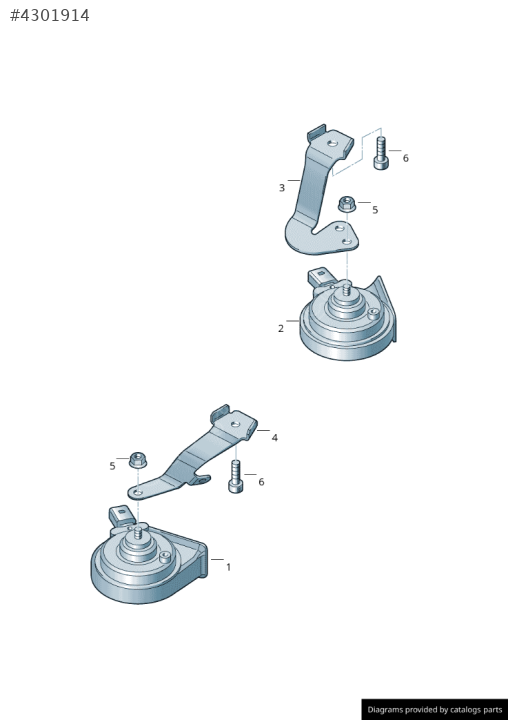 #4301914

6
3
5
2

4
5
6
1

Diagrams provided by catalogs parts