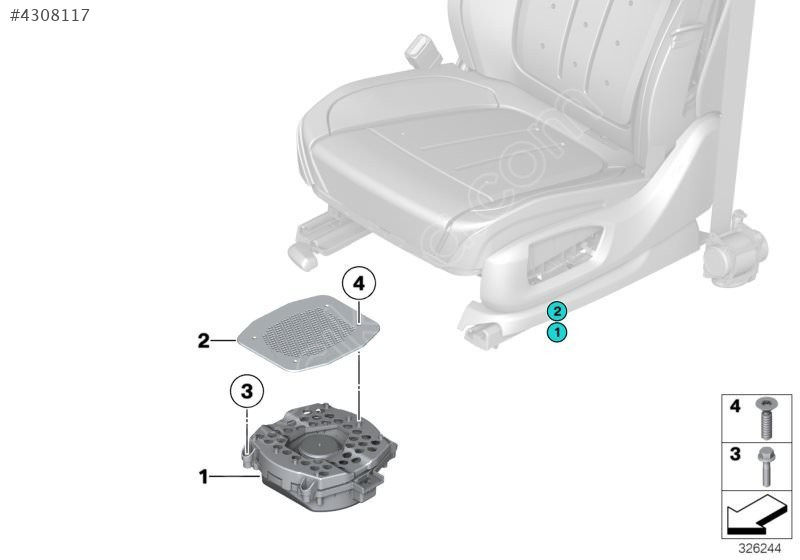 #4308117

4
2
3
1
2
1
4
3
326244