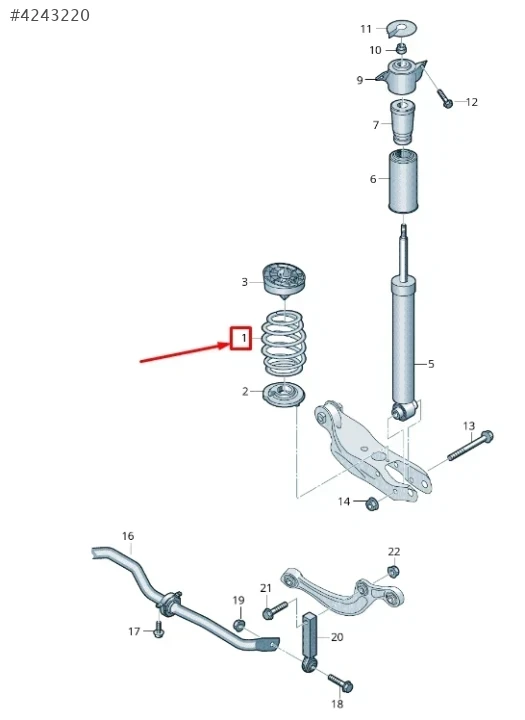 #4243220

11
10
9
12
7
6
3
1
5
2
13
14
16
22
21
19
17
20
18