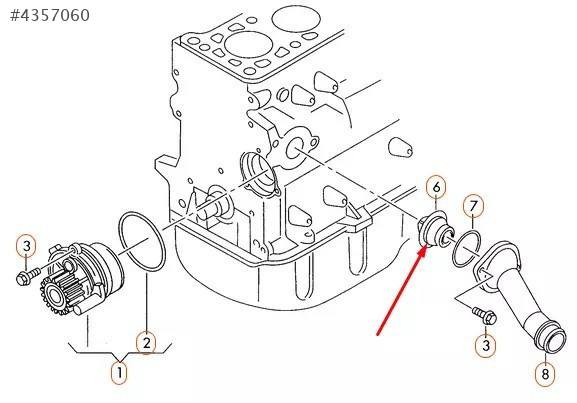 #4357060

3

2

1

6

7

3

8