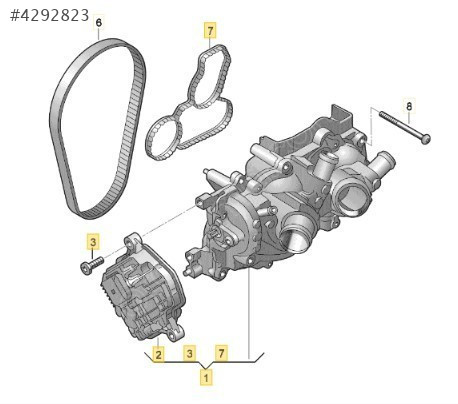 #4292823

6

7

8

3

2

3

7

1