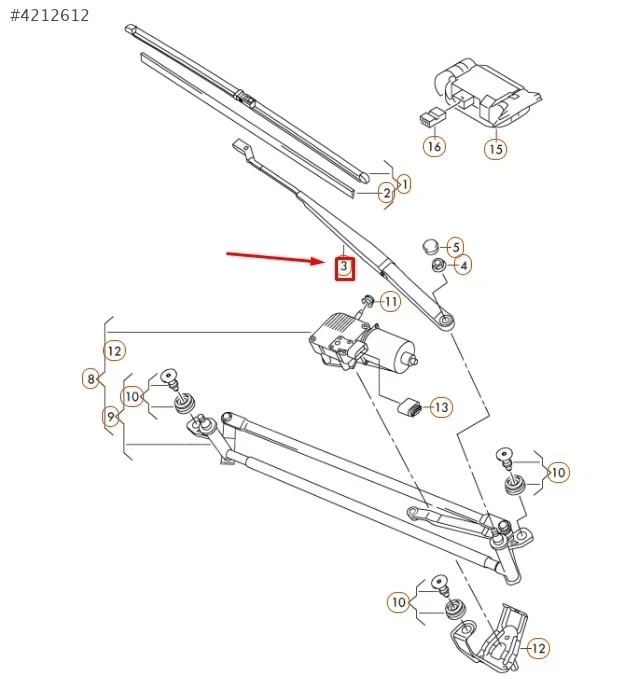 #4212612

16
15
1
2
5
4
3
11
12
8
10
9
13
10
10
12