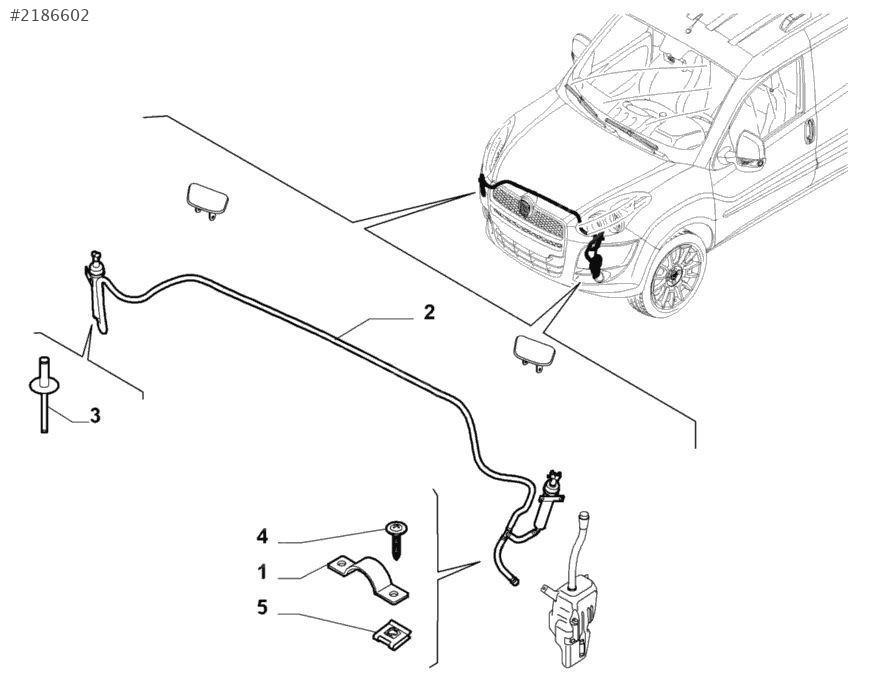 #2186602

2

3

4

1

5