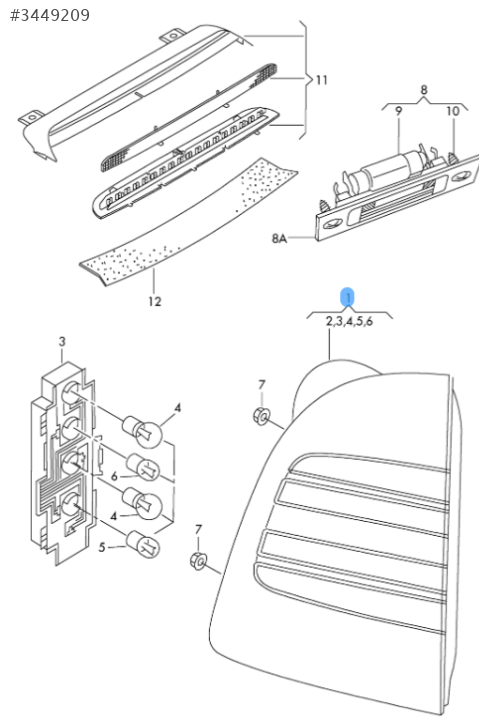 #3449209

11

8

9

10

8A

12

1

2,3,4,5,6

3

7

4

6

4

5

7