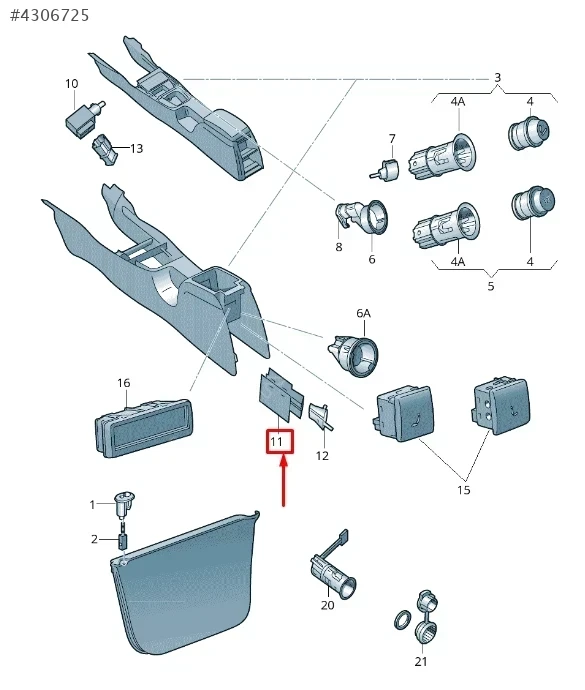 #4306725

10
13
3
4A
4
7
8
6
4A
4
5
6A
16
11
12
15
1
2
20
21