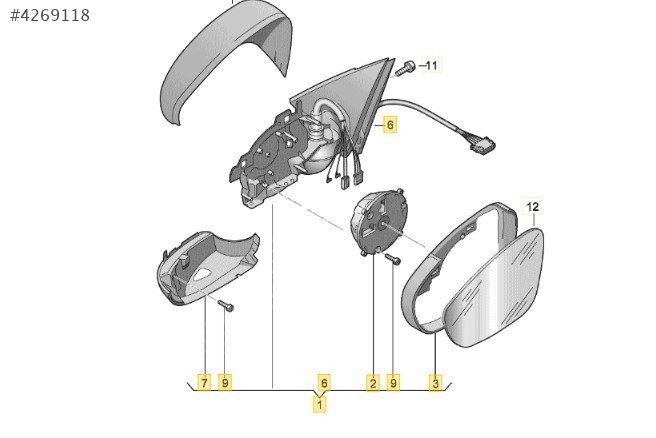 #4269118

11

6

12

7 9 6 2 9 3

1