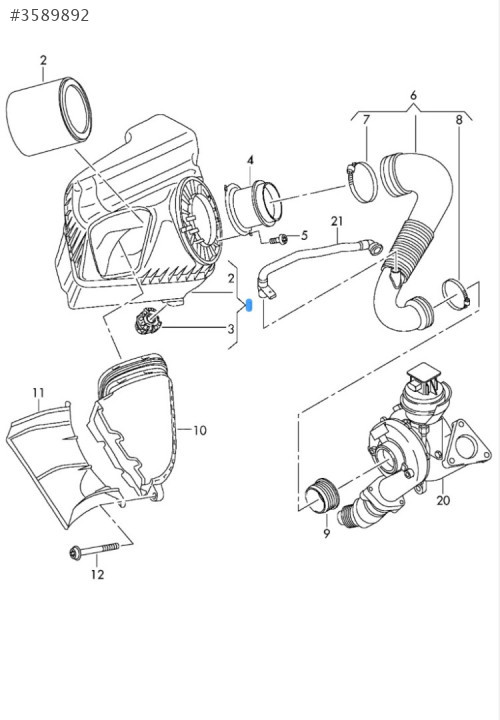 #3589892

2
6
7
8
4
5
21
2
3
11
10
20
9
12