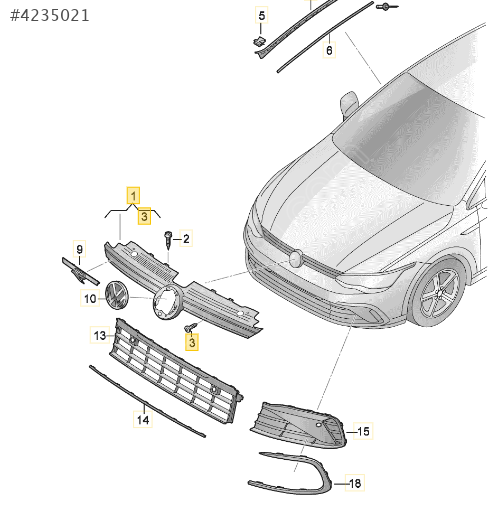 #4235021

5

6

1

3

2

9

10

3

13

14

15

18