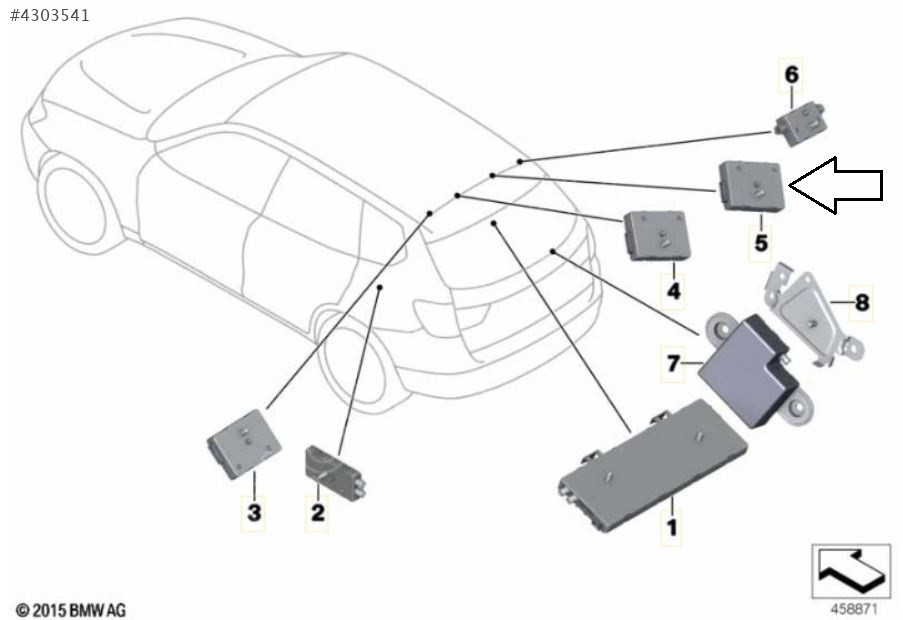 #4303541

6
5
4
8
7
3
2
1

© 2015 BMW AG

458871