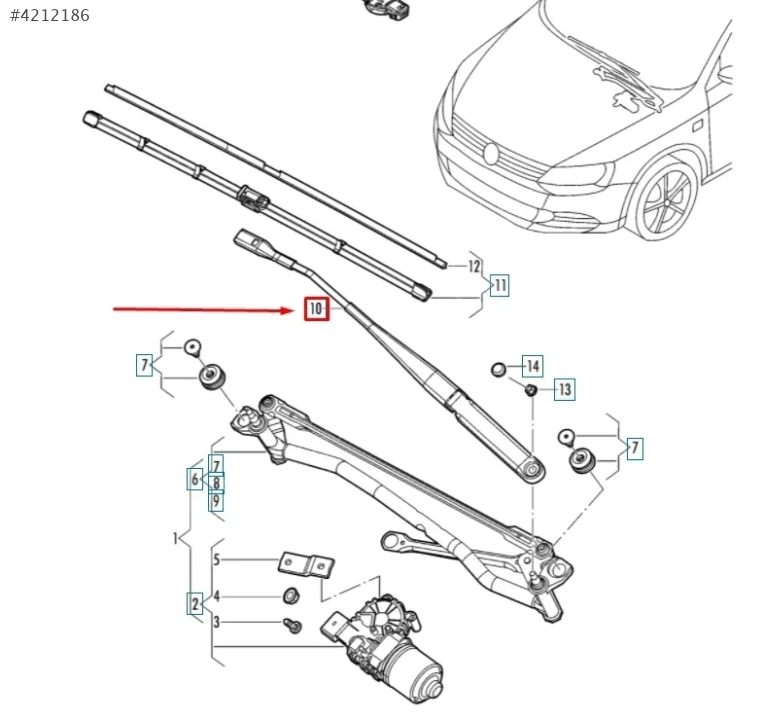 #4212186

12
11
10
7
14
13
7
7
6
8
9
1
5
2
4
3