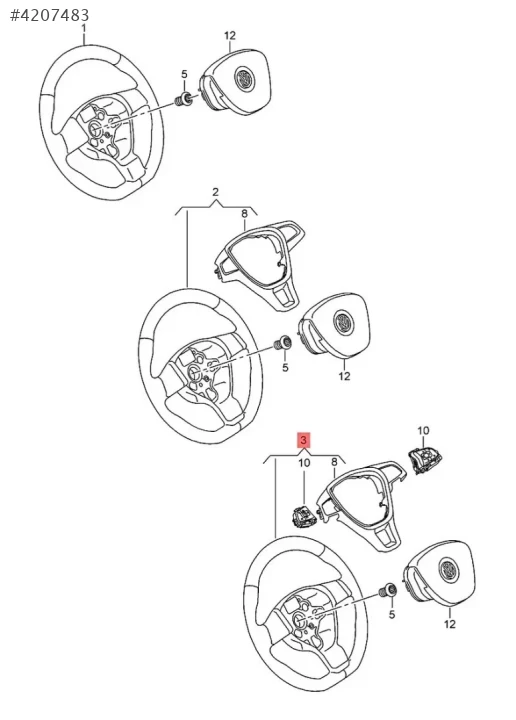 #4207483

1

12

5

2

8

5

12

3

10

10

8

5

12