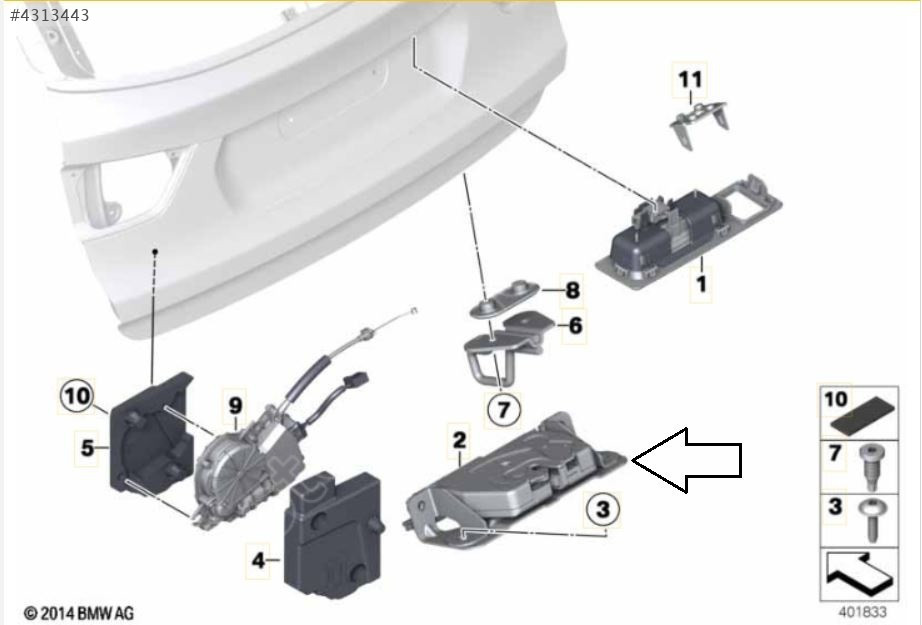 #4313443

11

1

8

6

7

10

9

5

2

3

4

10

7

3

© 2014 BMW AG

401833