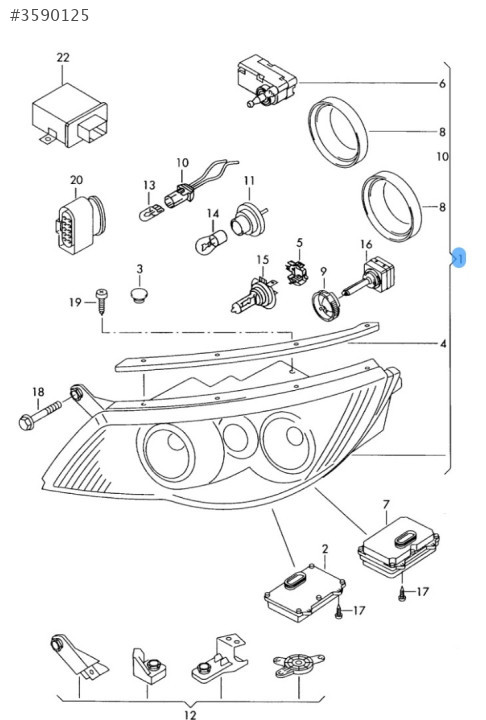 #3590125

22
6
8
10
20
10
13
11
8
14
5
16
1
3
15
9
19
4
18
7
2
17
17
12