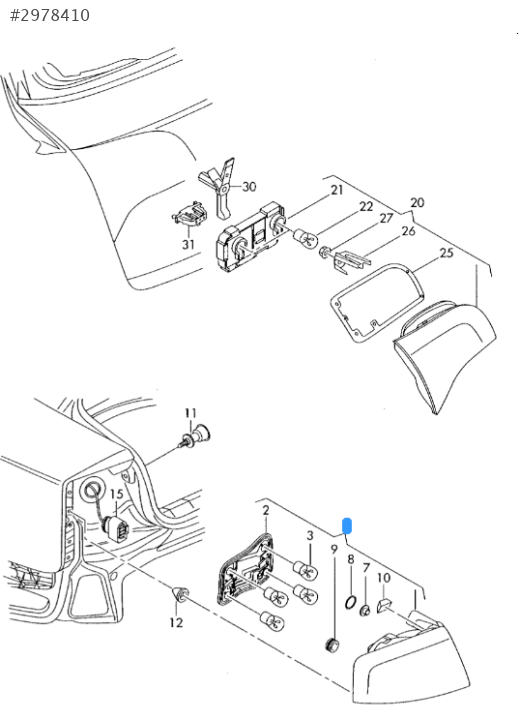 #2978410

30
21
22
20
27
26
31
25

11
15
2
3
9
8
7
10
12