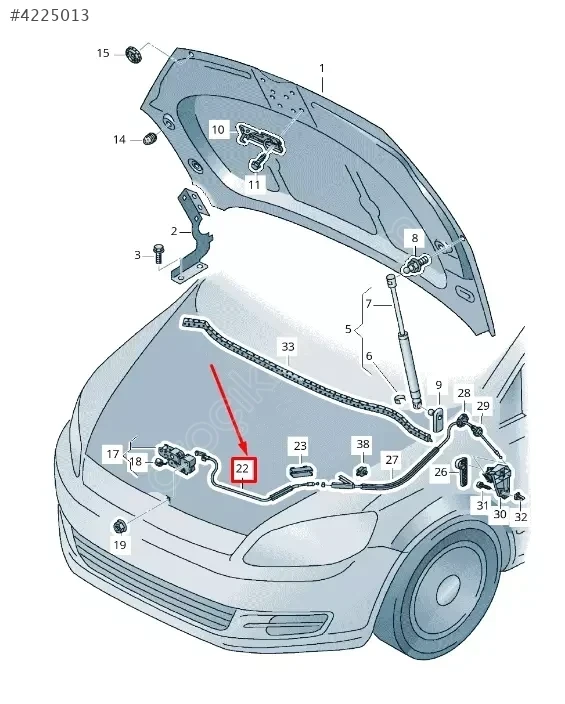 #4225013

15
1
10
14
11
2
3
8
7
5
6
33
9
28
29
17
18
22
23
38
27
26
31
30
32
19