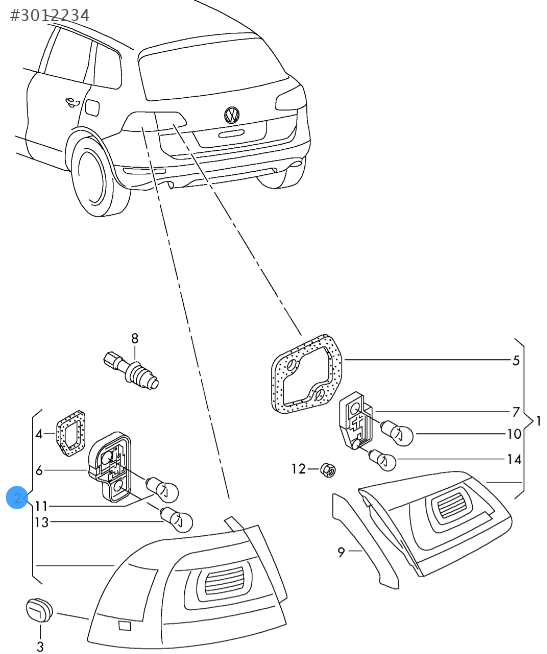 #3012234

8
5
7
1
10
14
12
4
6
2
11
13
9
3