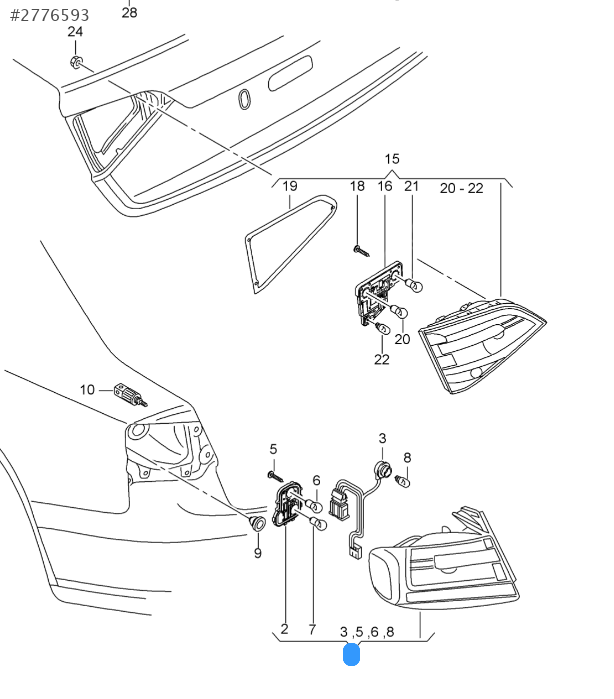 #2776593
28
24
15
19
18
16
21
20 - 22
20
22
10
5
6
3
8
9
2
7
3 ,5 ,6 ,8