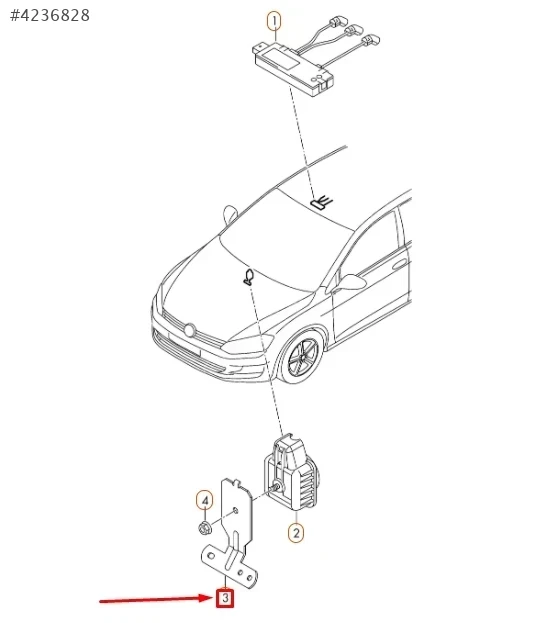 #4236828

1

4

2

3