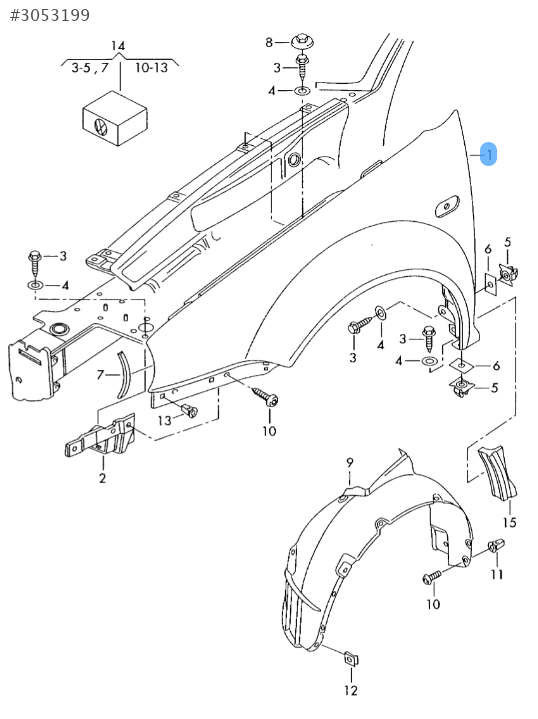 #3053199

14
3-5 , 7
10-13

8
3
4
1
3
4
6
5
3
4
3
4
6
5
7
13
10
2
9
15
11
10
12