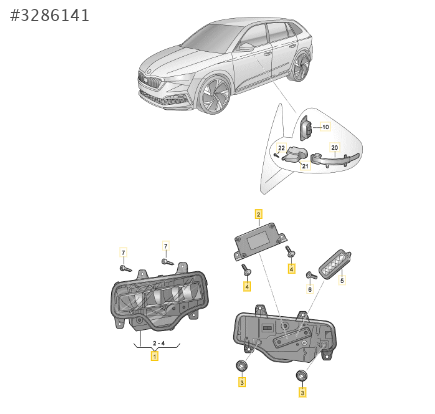 #3286141

10
22
20
21
2
7
7
4
4
5
6
2 - 4
1
3
3