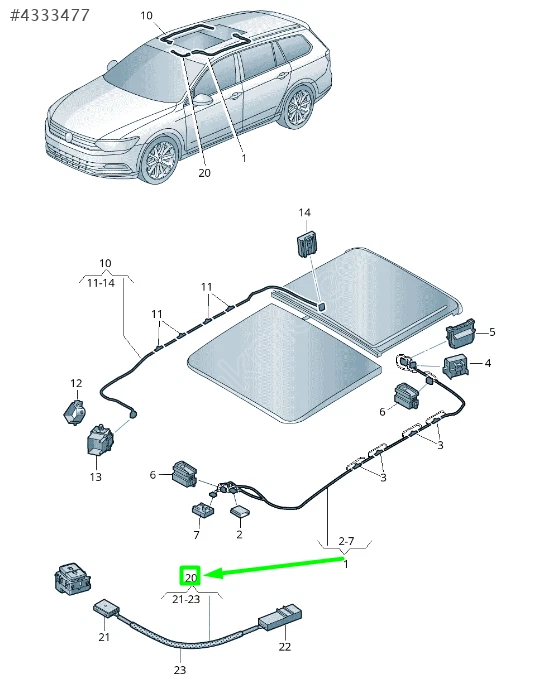 #4333477

10
20
1

14
10
11-14
11
11
5
4
12
6
3
13
6
3
7
2
2-7
1
20
21-23
21
22
23