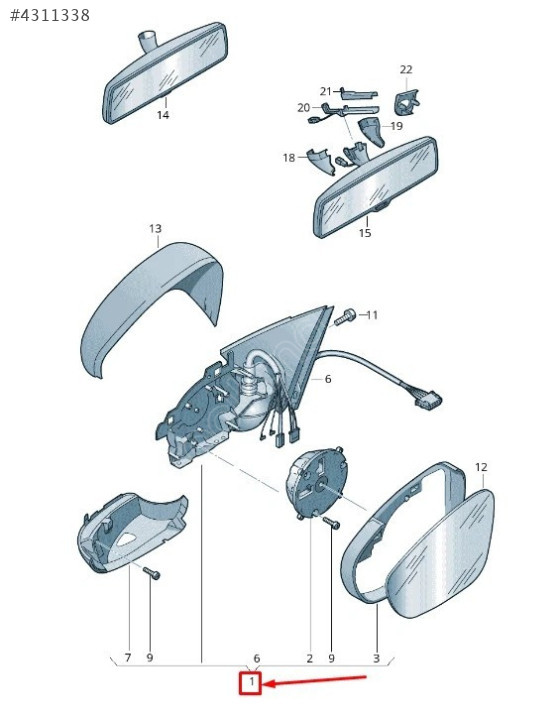 #4311338

14

22
21
20
19
18
15

13
11
6
12

7 9 6 2 9 3
1