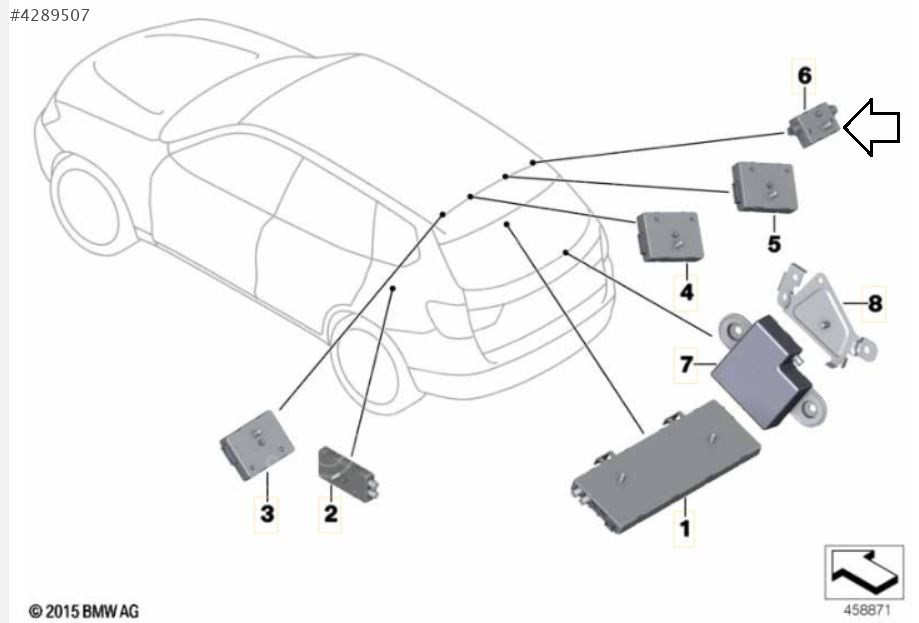 #4289507

6

5

4

8

7

3

2

1

© 2015 BMW AG

458871