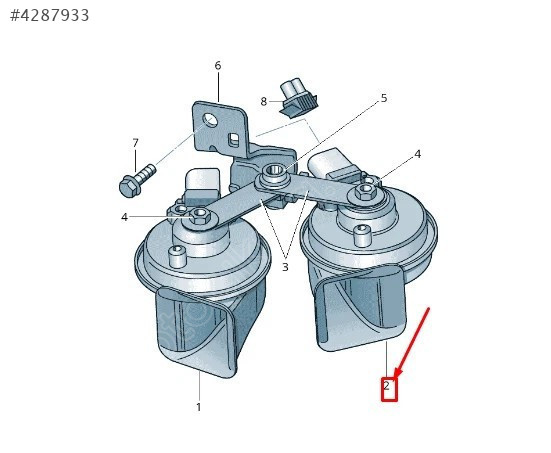 #4287933

6
8
5
7
4
4
3
1
2