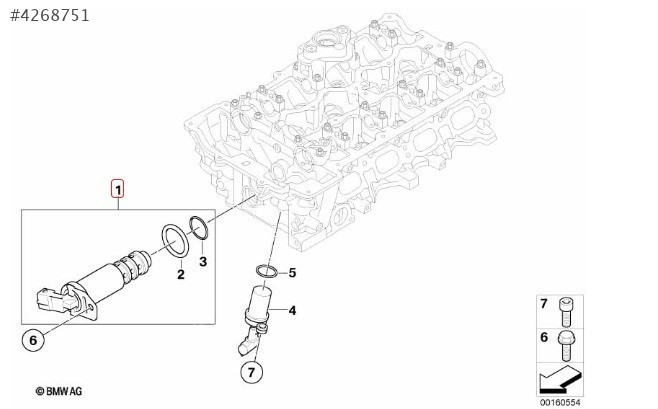 #4268751

1

2

3

5

4

6

7

7

6

© BMW AG

00160554