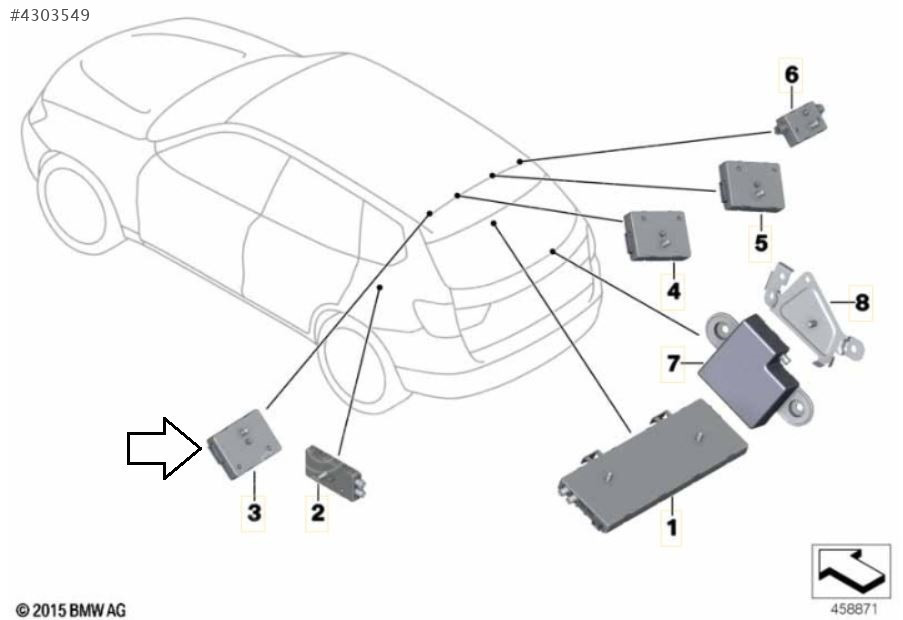 #4303549

6

5

4

8

7

3

2

1

© 2015 BMW AG

458871