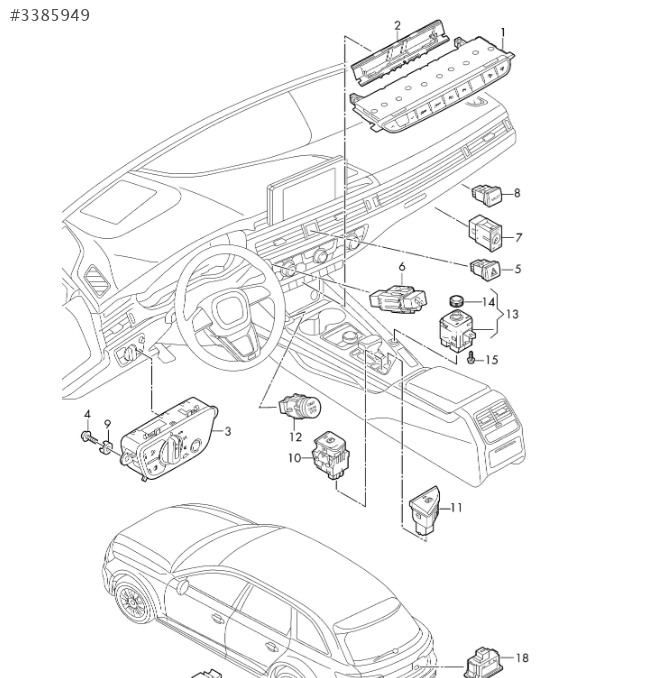 #3385949

2
1
8
7
5
6
14
13
15
4
9
3
12
10
11
18