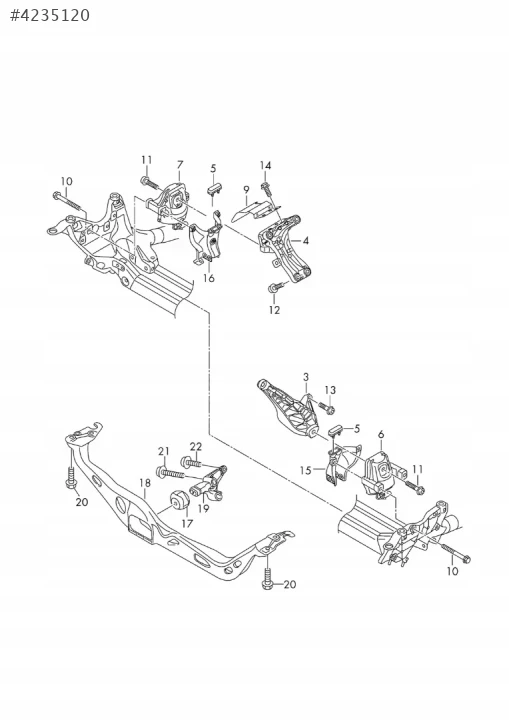 #4235120

11
7
5
14
10
9
4
16
12
3
13
5
6
21
22
15
11
18
19
20
17
10
20