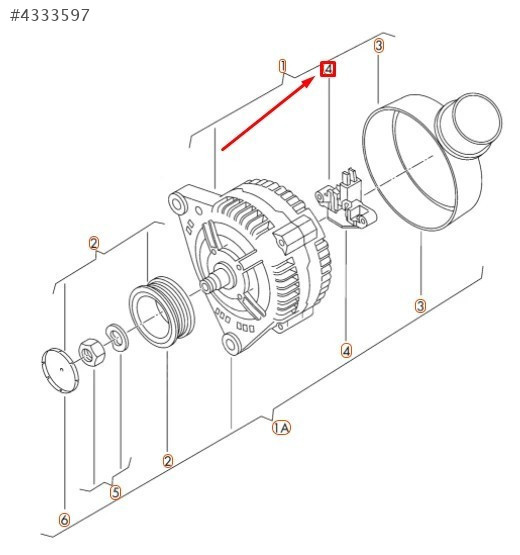 #4333597

1
4
3
2
3
4
1A
2
5
6