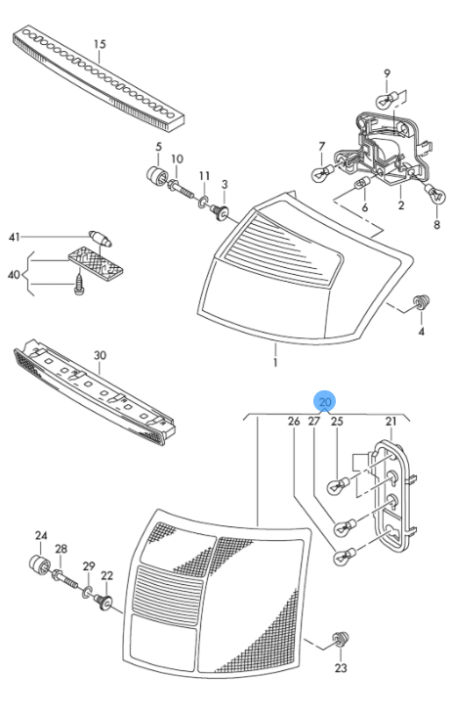 15
9
5
10
11
3
7
6
2
8
41
40
4
1
30
20
26
27
25
21
24
28
29
22
23