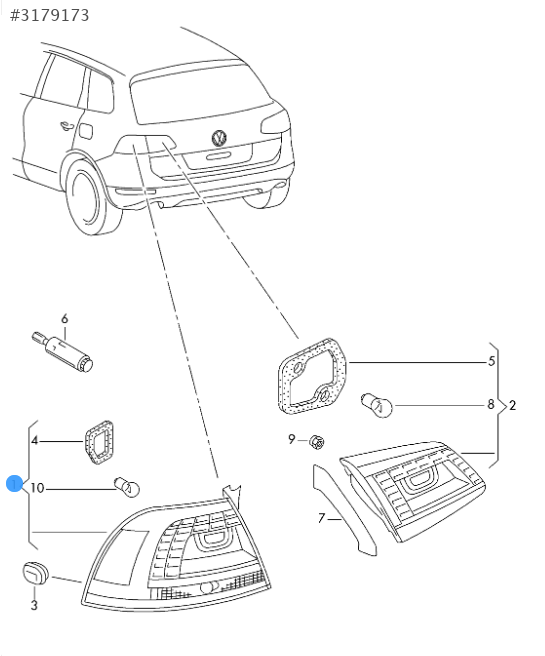 #3179173

6

5

8

2

4

9

1

10

7

3