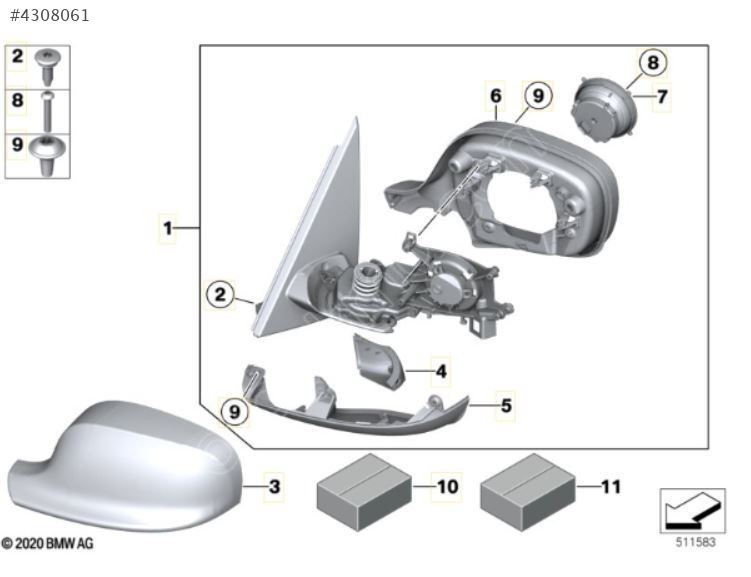 #4308061

2
8
9

8
6
9
7
1
2
4
9
5
3
10
11

© 2020 BMW AG

511583