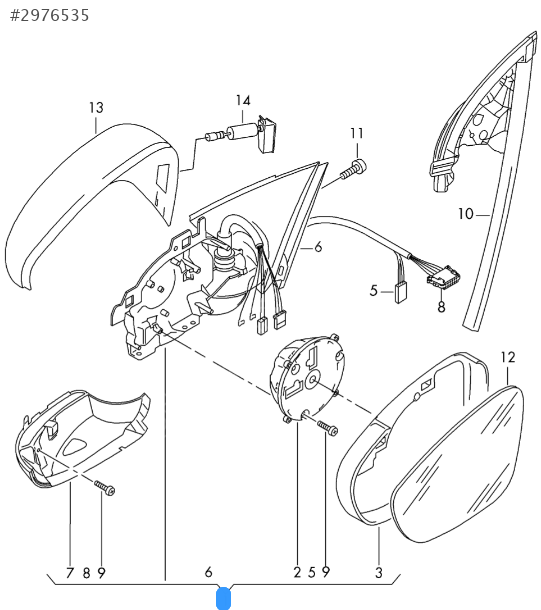 #2976535

13
14
11
10
6
5
8
12
7 8 9
6
2 5 9
3