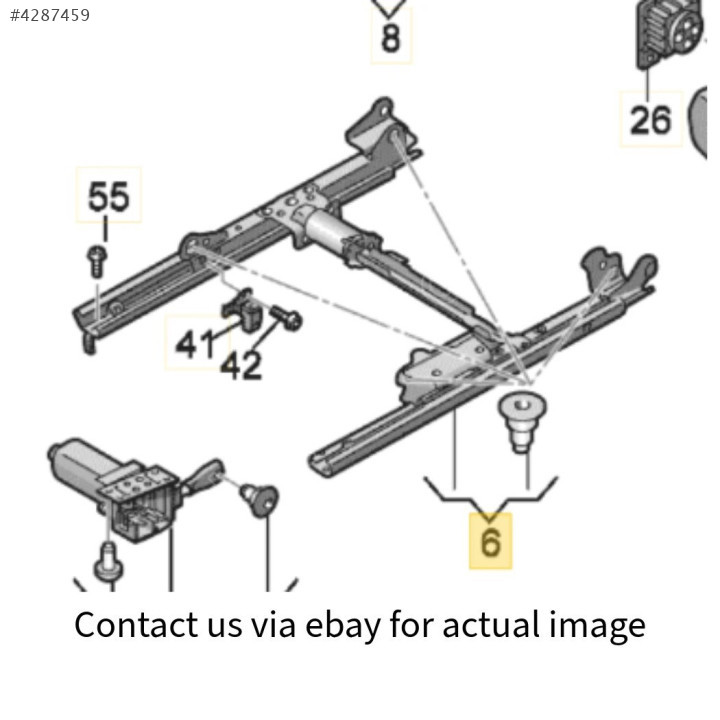 #4287459

8

26

55

41

42

6

Contact us via ebay for actual image