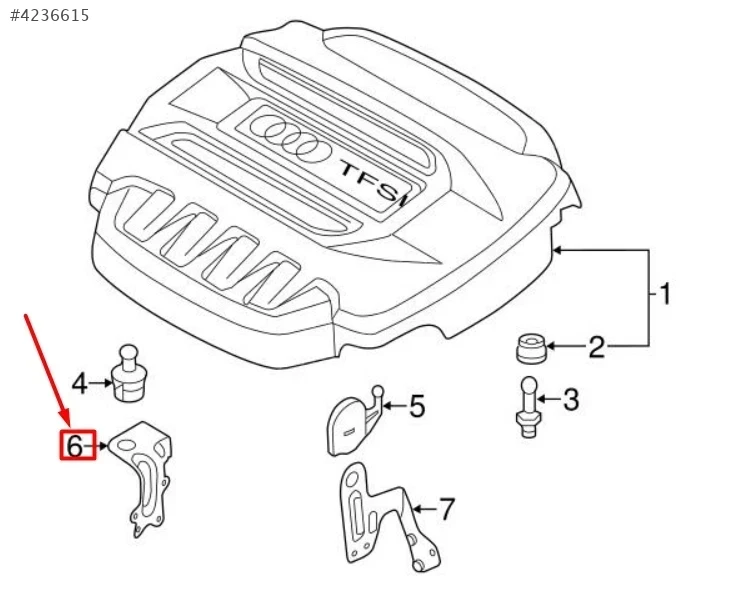 #4236615

TFSI

1
2
3
4
5
6
7