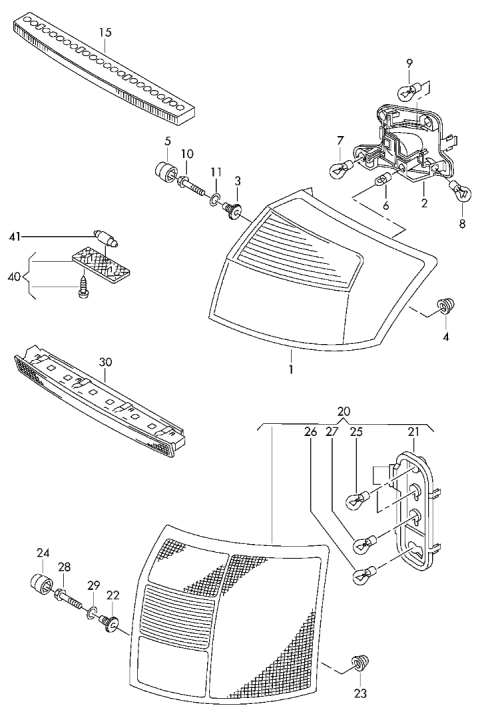 15
9
5
10
11
3
7
6
2
8
41
40
4
1
30
20
26
27
25
21
24
28
29
22
23