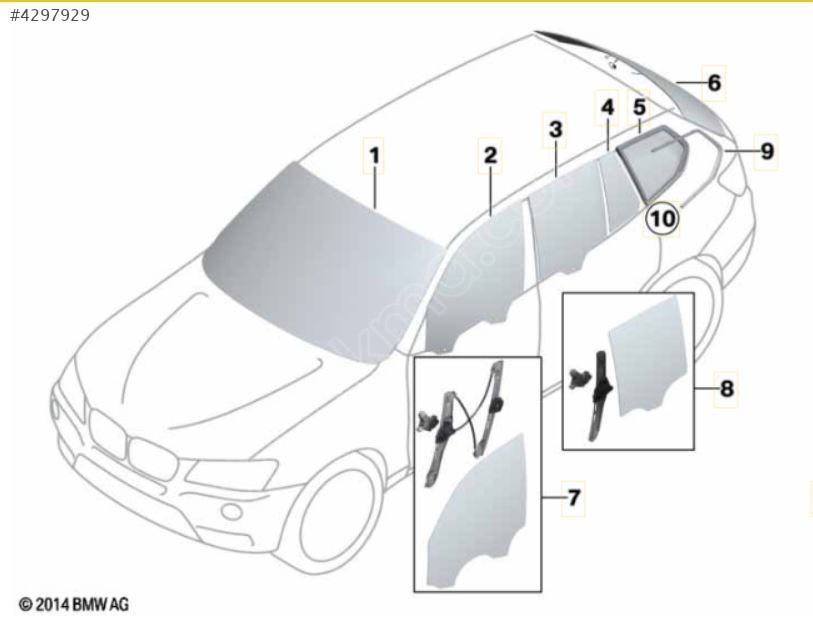 #4297929

1
2
3
4
5
6
9
10
8
7

© 2014 BMW AG