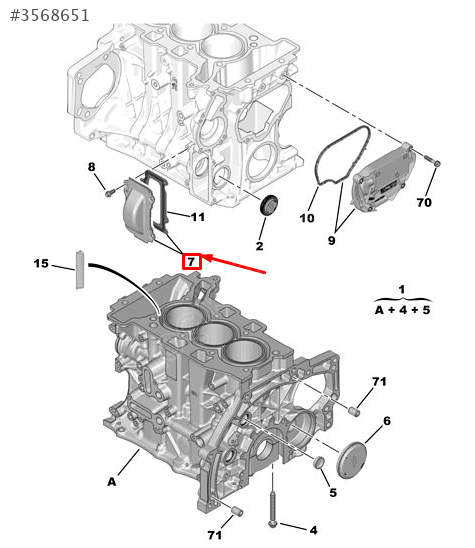 #3568651

8
11
2
10
9
70
15
7
1
A + 4 + 5
71
6
5
A
71
4