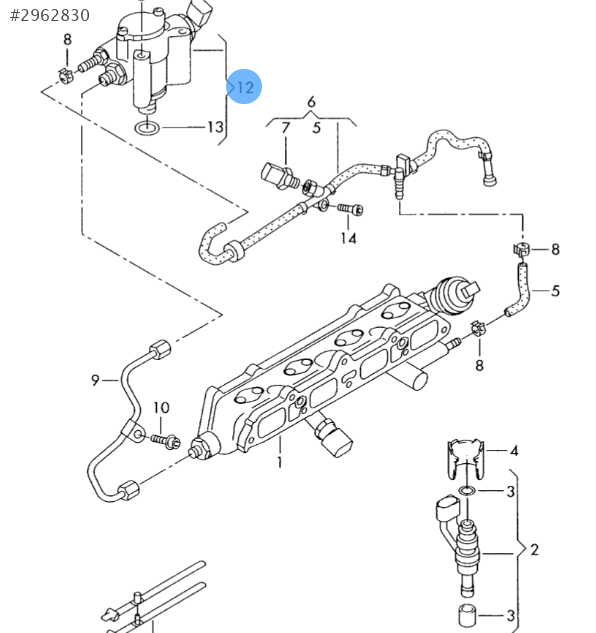 #2962830

8

12

13

6

7

5

14

8

5

8

9

10

1

4

3

2

3