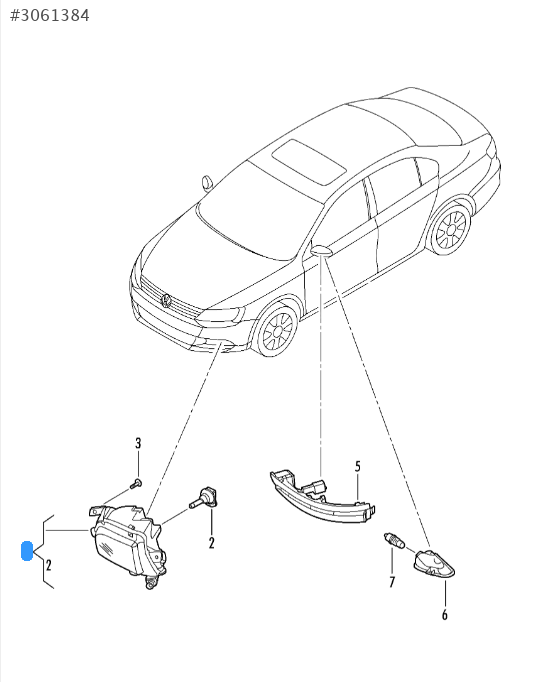 #3061384

3

5

2

2

7

6