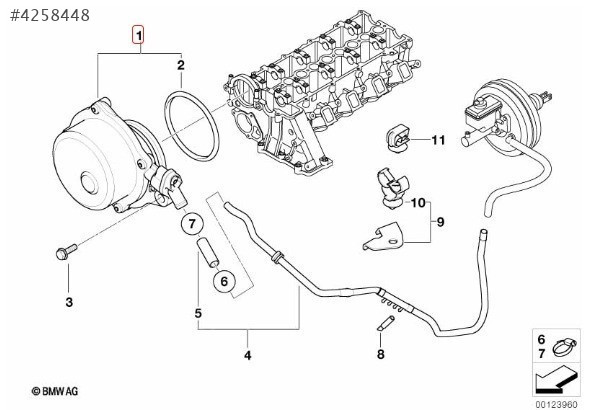 #4258448

1
2
11
10
9
7
6
3
5
4
8
6
7

© BMW AG

00123960